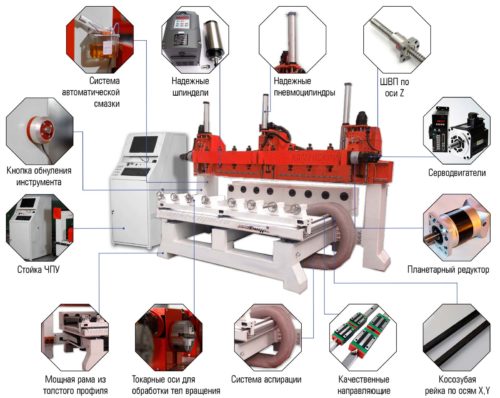 Система автоматической смазки

Надежные шпиндели

Надежные пневмоцилиндры

ШВП по оси Z

Кнопка обнуления инструмента

Серводвигатели

Стойка ЧПУ

Планетарный редуктор

Мощная рама из толстого профиля

Токарные оси для обработки тел вращения

Система аспирации

Качественные направляющие

Косозубая рейка по осям X,Y