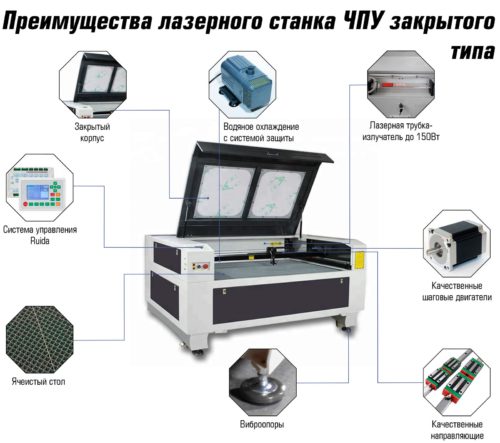 Преимущества лазерного станка ЧПУ закрытого типа

Закрытый корпус

Водяное охлаждение с системой защиты

Лазерная трубка-излучатель до 150Вт

Система управления Ruida

Качественные шаговые двигатели

Ячеистый стол

Виброопоры

Качественные направляющие