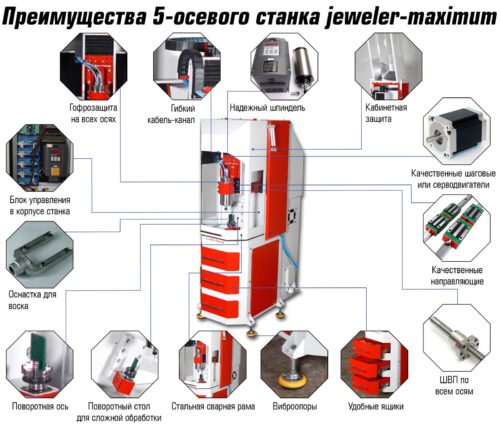 Преимущества 5-осевого станка jeweler-maximum

Гофрозащита на всех осях

Гибкий кабель-канал

Надежный шпиндель

Кабинетная защита

Качественные шаговые или серводвигатели

Блок управления в корпусе станка

Качественные направляющие

Оснастка для воска

ШВП по всем осям

Поворотная ось

Поворотный стол для сложной обработки

Стальная сварная рама

Виброопоры

Удобные ящики