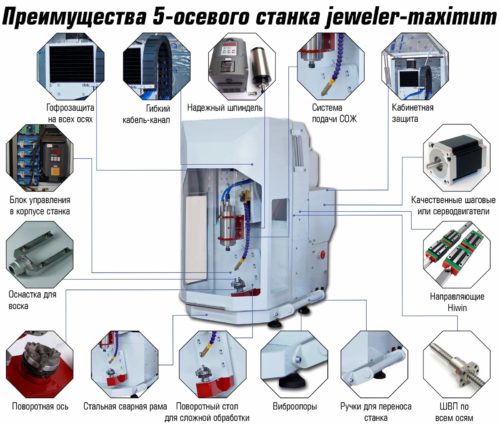 Преимущества 5-осевого станка jeweler-maximum

Гофрозащита на всех осях

Гибкий кабель-канал

Надежный шпиндель

Система подачи СОЖ

Кабинетная защита

Блок управления в корпусе станка

Качественные шаговые или серводвигатели

Оснастка для воска

Направляющие Hiwin

Поворотная ось

Стальная сварная рама

Поворотный стол для сложной обработки

Виброопоры

Ручки для переноса станка

ШВП по всем осям