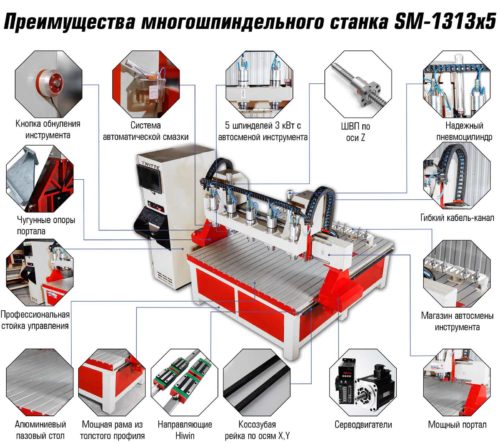 Преимущества многошпиндельного станка SM-1313x5

Кнопка обнуления инструмента

Система автоматической смазки

5 шпинделей 3 кВт с автосменой инструмента

ШВП по оси Z

Надежный пневмоцилиндр

Чугунные опоры портала

Гибкий кабель-канал

Профессиональная стойка управления

Магазин автосмены инструмента

Алюминиевый пазовый стол

Мощная рама из толстого профиля

Направляющие Hiwin

Косозубая рейка по осям X,Y

Серводвигатели

Мощный портал